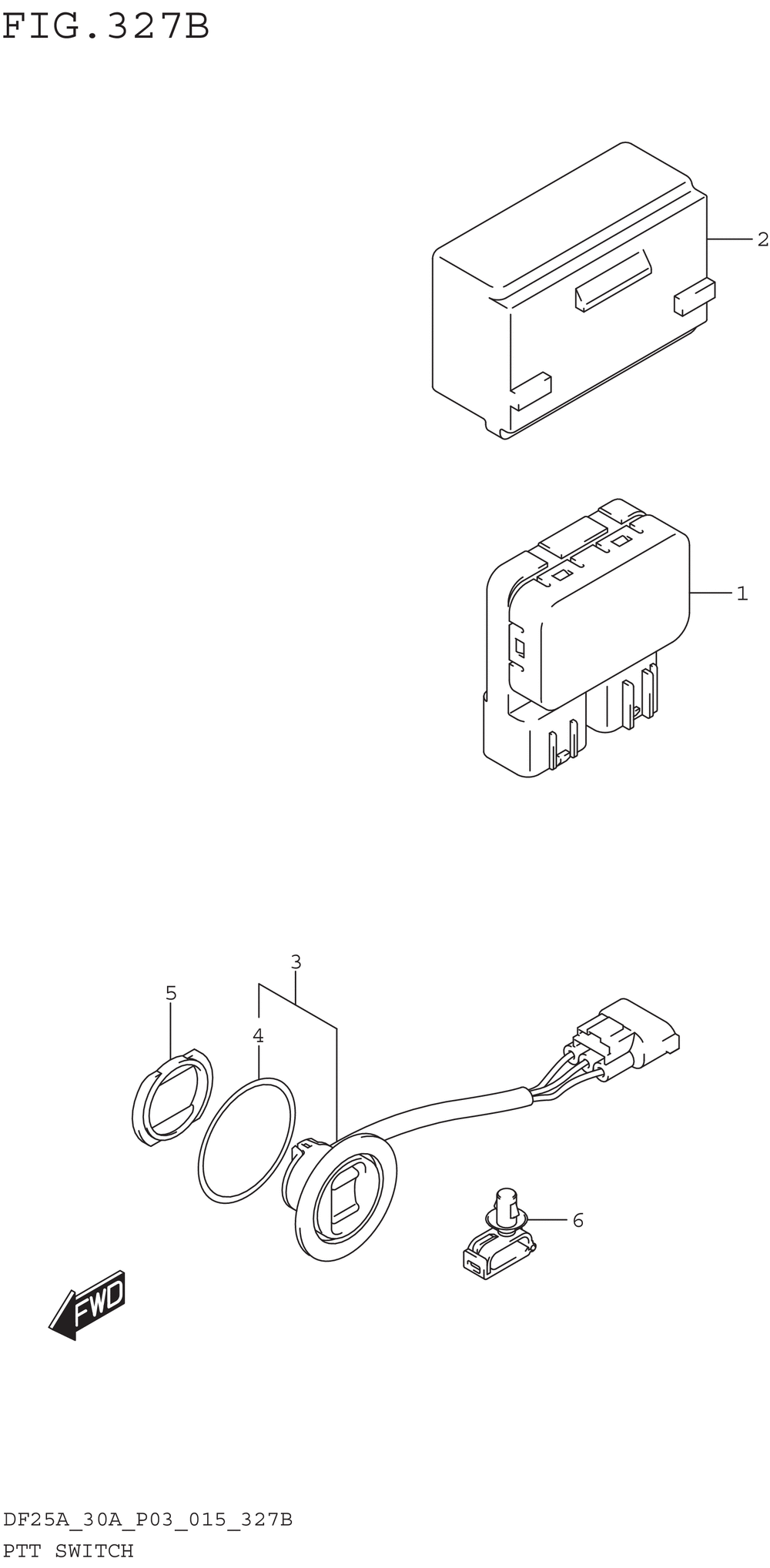 FIG.327B

2

1

3

5

4

6

FWD

DF25A_30A_P03_015_327B

PTT SWITCH